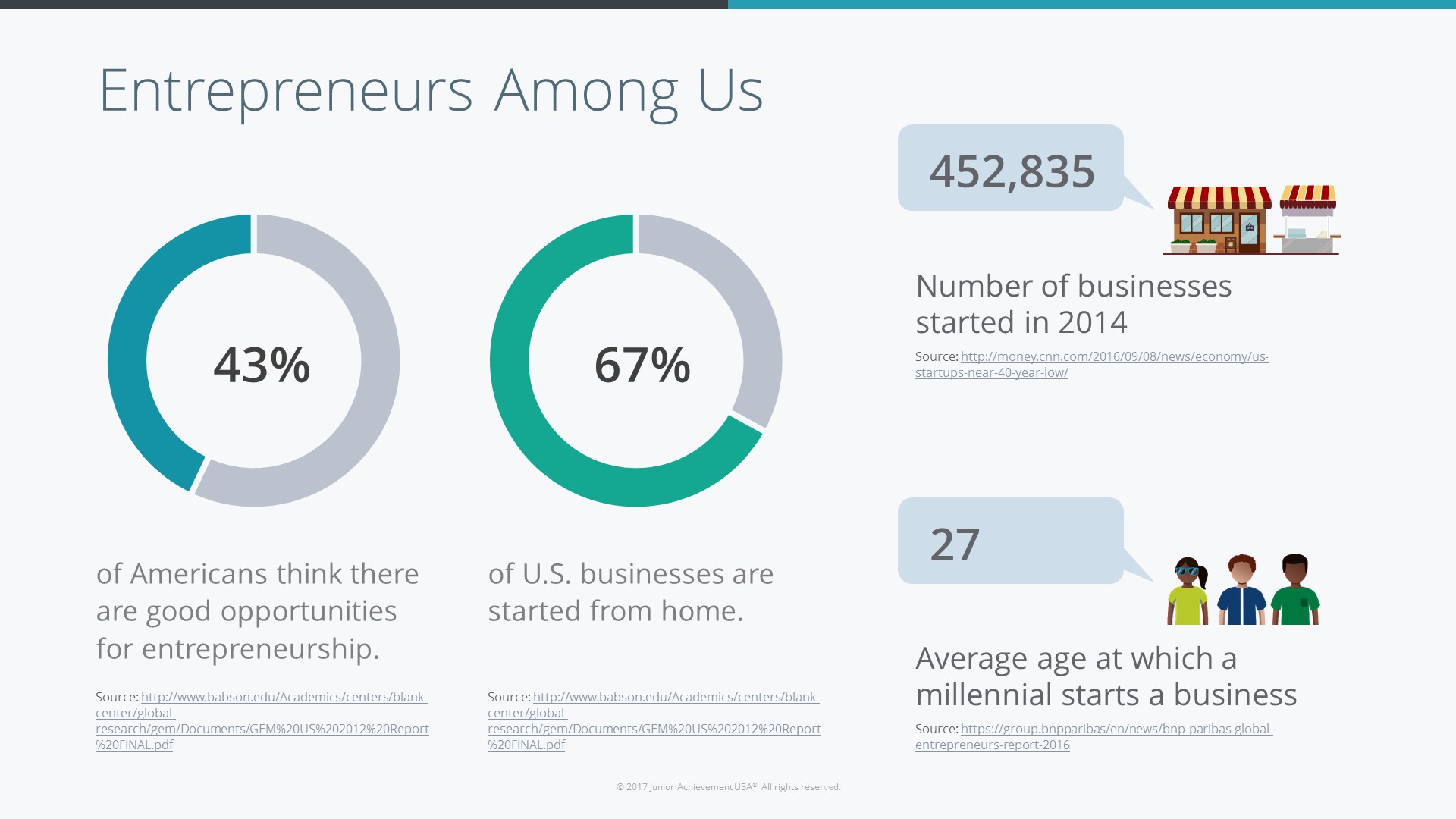 Entrepreneurs Among Us

43%

of Americans think there are good opportunities for entrepreneurship.

Source: http://www.babson.edu/Academics/centers/blank-center/global-research/gem/Documents/GEM%20US%202012%20Report%20FINAL.pdf

67%

of U.S. businesses are started from home.

Source: http://www.babson.edu/Academics/centers/blank-center/global-research/gem/Documents/GEM%20US%202012%20Report%20FINAL.pdf

452,835

Number of businesses started in 2014

Source: http://money.cnn.com/2016/09/08/news/economy/us-startups-near-40-year-low/

27

Average age at which a millennial starts a business

Source: https://group.bnpparibas/en/news/bnp-paribas-global-entrepreneurs-report-2016

© 2017 Junior Achievement USA® All rights reserved.